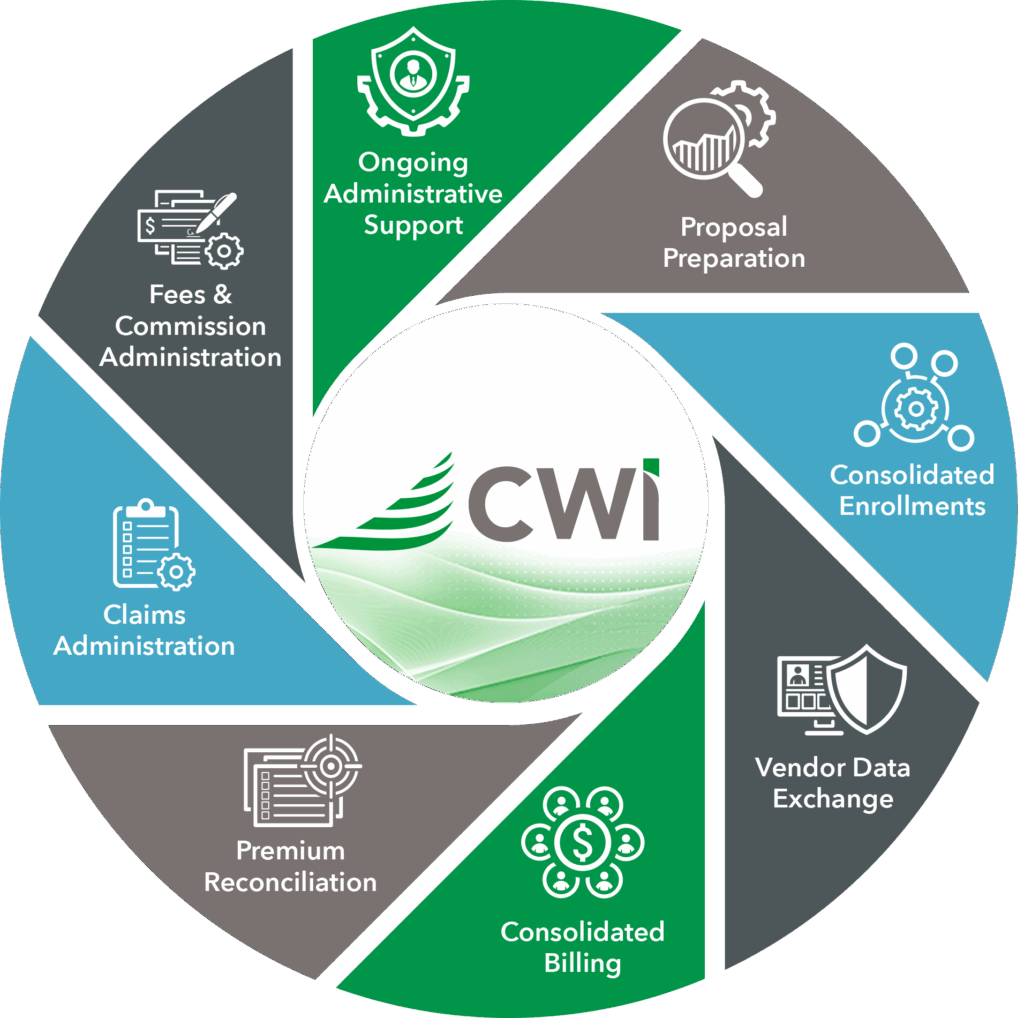 Ongoing Administrative Support

Proposal Preparation

Consolidated Enrollments

Vendor Data Exchange

Consolidated Billing

Premium Reconciliation

Claims Administration

Fees & Commission Administration

CWI