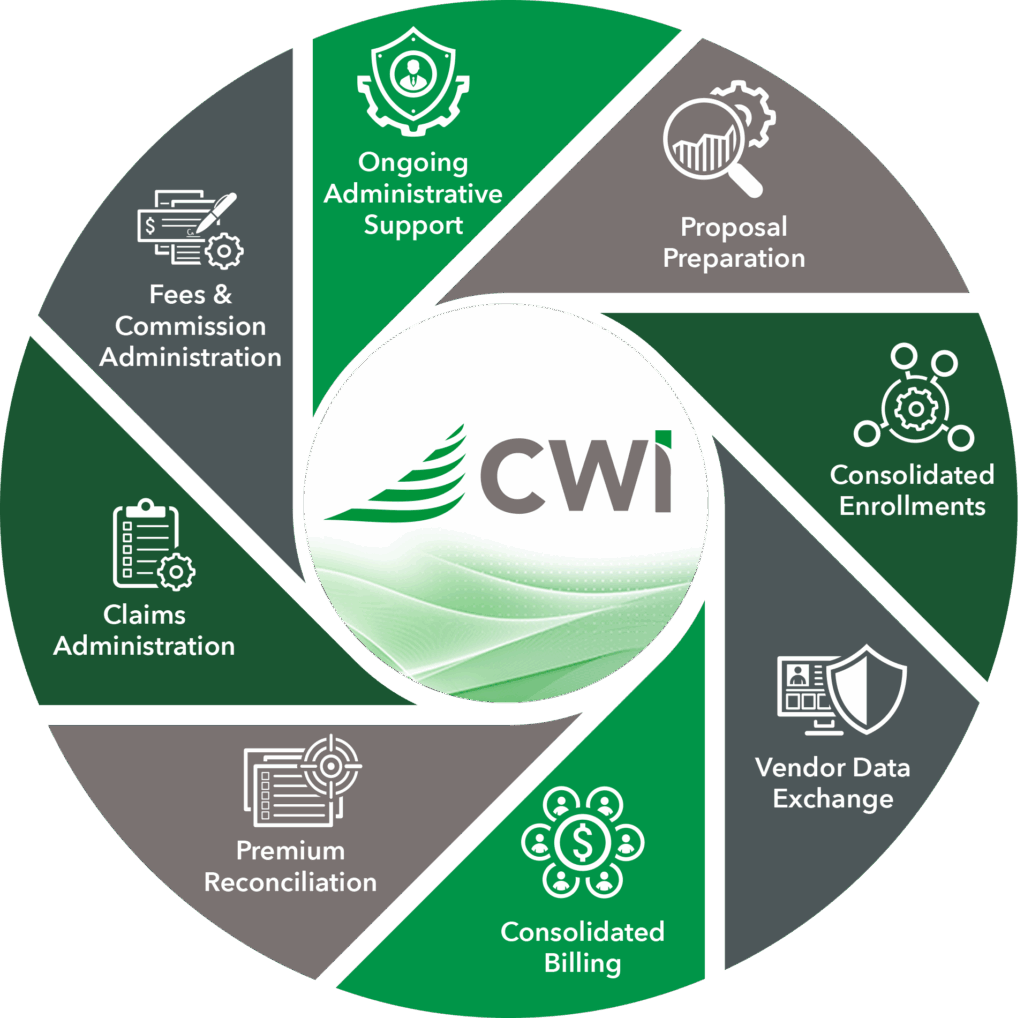 Ongoing Administrative Support

Proposal Preparation

Consolidated Enrollments

Vendor Data Exchange

Consolidated Billing

Premium Reconciliation

Claims Administration

Fees & Commission Administration

CWI