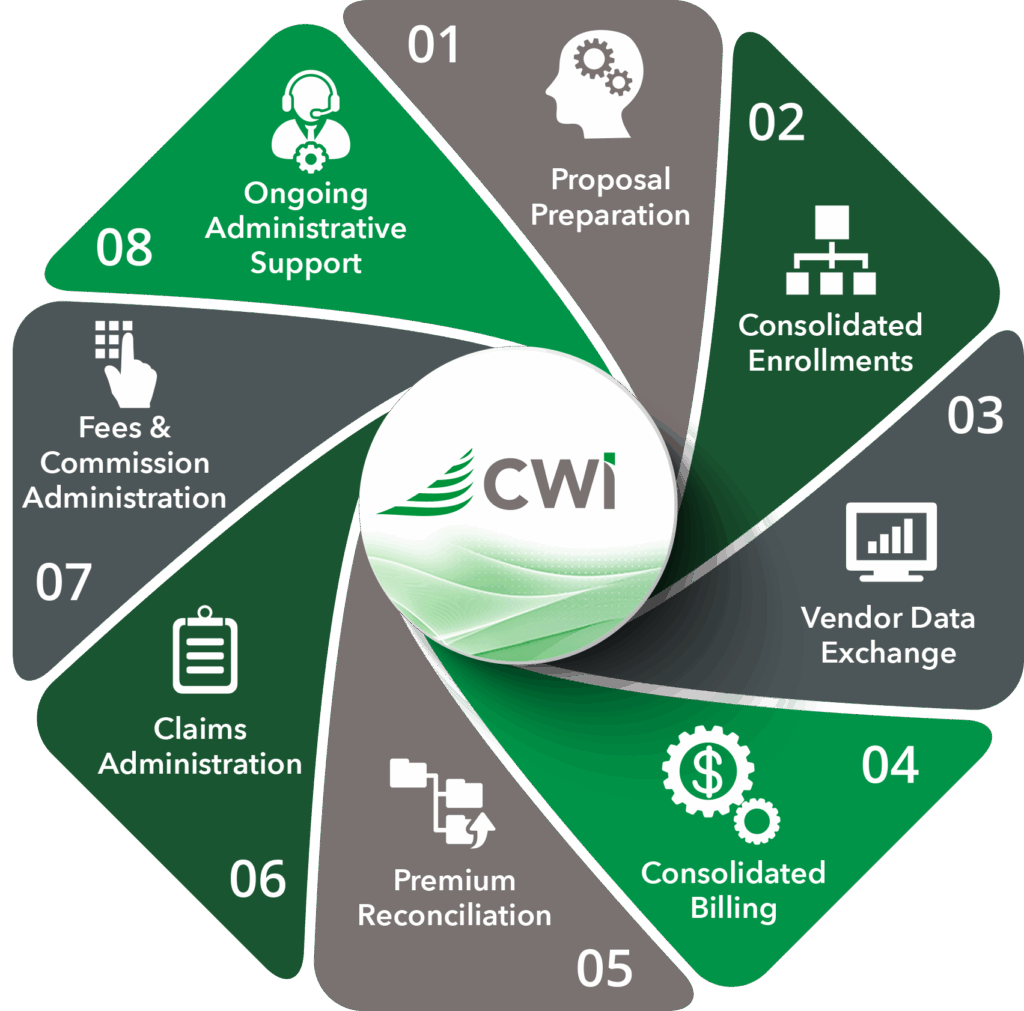 01
Proposal Preparation

02
Consolidated Enrollments

03
Vendor Data Exchange

04
Consolidated Billing

05
Premium Reconciliation

06
Claims Administration

07
Fees & Commission Administration

08
Ongoing Administrative Support

CWI